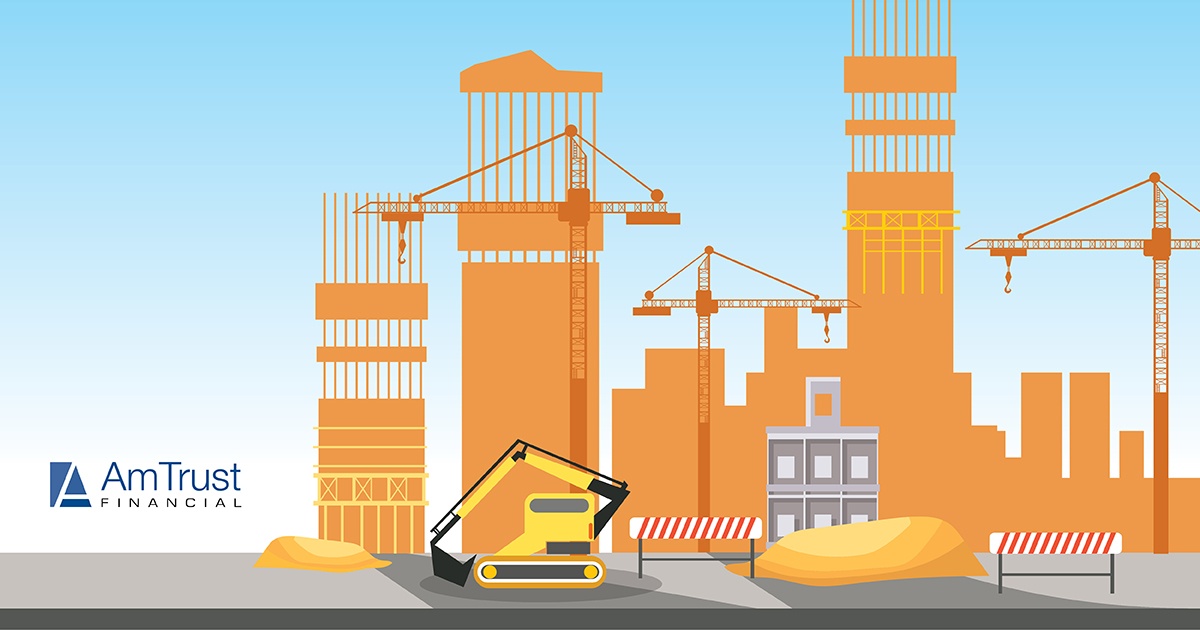 AmTrust
FINANCIAL