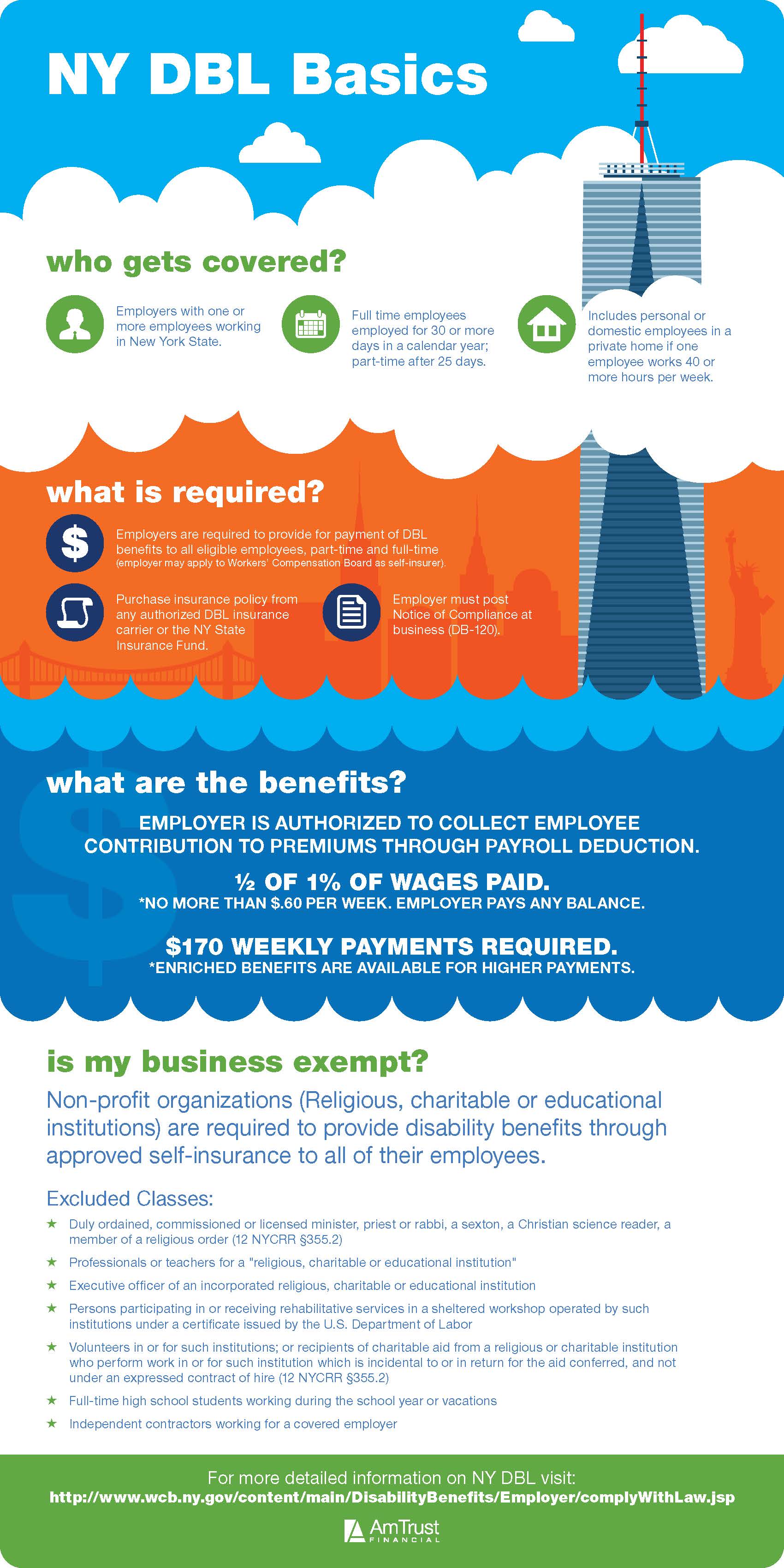 NY DBL Basics

who gets covered?

Employers with one or more employees working in New York State.

Full time employees employed for 30 or more days in a calendar year; part-time after 25 days.

Includes personal or domestic employees in a private home if one employee works 40 or more hours per week.

what is required?

Employers are required to provide for payment of DBL benefits to all eligible employees, part-time and full-time (employer may apply to Workers' Compensation Board as self-insurer).

Purchase insurance policy from any authorized DBL insurance carrier or the NY State Insurance Fund.

Employer must post Notice of Compliance at business (DB-120).

what are the benefits?

EMPLOYER IS AUTHORIZED TO COLLECT EMPLOYEE CONTRIBUTION TO PREMIUMS THROUGH PAYROLL DEDUCTION.

½ OF 1% OF WAGES PAID.
*NO MORE THAN $.60 PER WEEK. EMPLOYER PAYS ANY BALANCE.

$170 WEEKLY PAYMENTS REQUIRED.
*ENRICHED BENEFITS ARE AVAILABLE FOR HIGHER PAYMENTS.

is my business exempt?

Non-profit organizations (Religious, charitable or educational institutions) are required to provide disability benefits through approved self-insurance to all of their employees.

Excluded Classes:

★ Duly ordained, commissioned or licensed minister, priest or rabbi, a sexton, a Christian science reader, a member of a religious order (12 NYCRR §355.2)
★ Professionals or teachers for a "religious, charitable or educational institution"
★ Executive officer of an incorporated religious, charitable or educational institution
★ Persons participating in or receiving rehabilitative services in a sheltered workshop operated by such institutions under a certificate issued by the U.S. Department of Labor
★ Volunteers in or for such institutions; or recipients of charitable aid from a religious or charitable institution who perform work in or for such institution which is incidental to or in return for the aid conferred, and not under an expressed contract of hire (12 NYCRR §355.2)
★ Full-time high school students working during the school year or vacations
★ Independent contractors working for a covered employer

For more detailed information on NY DBL visit:
http://www.wcb.ny.gov/content/main/DisabilityBenefits/Employer/complyWithLaw.jsp

AmTrust FINANCIAL